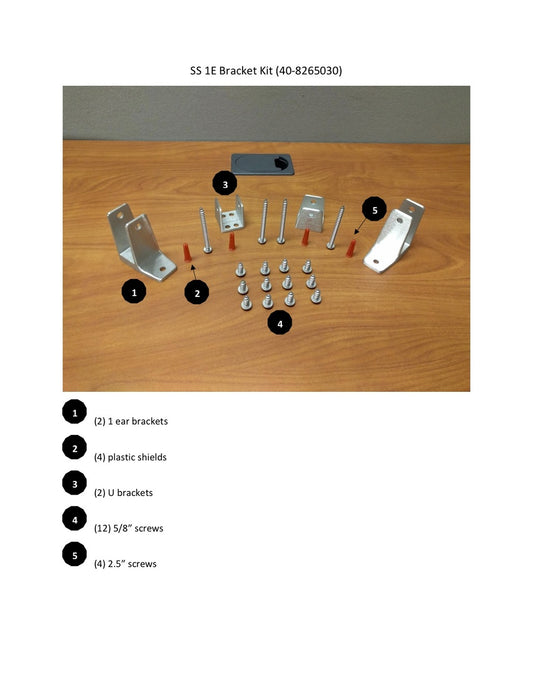 SS 1E Bracket Kit (40-8265030)

3

5

1

2

4

1 (2) 1 ear brackets

2 (4) plastic shields

3 (2) U brackets

4 (12) 5/8" screws

5 (4) 2.5" screws